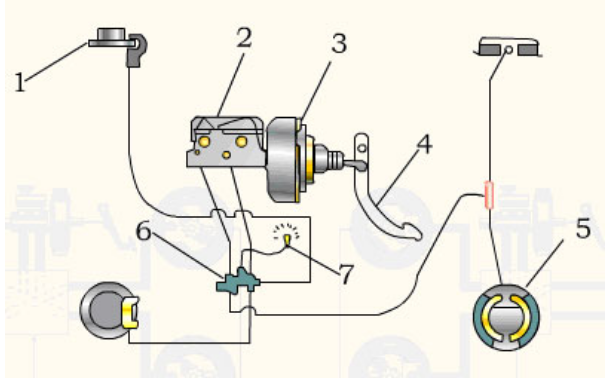 1
2
3
4
5
6
7